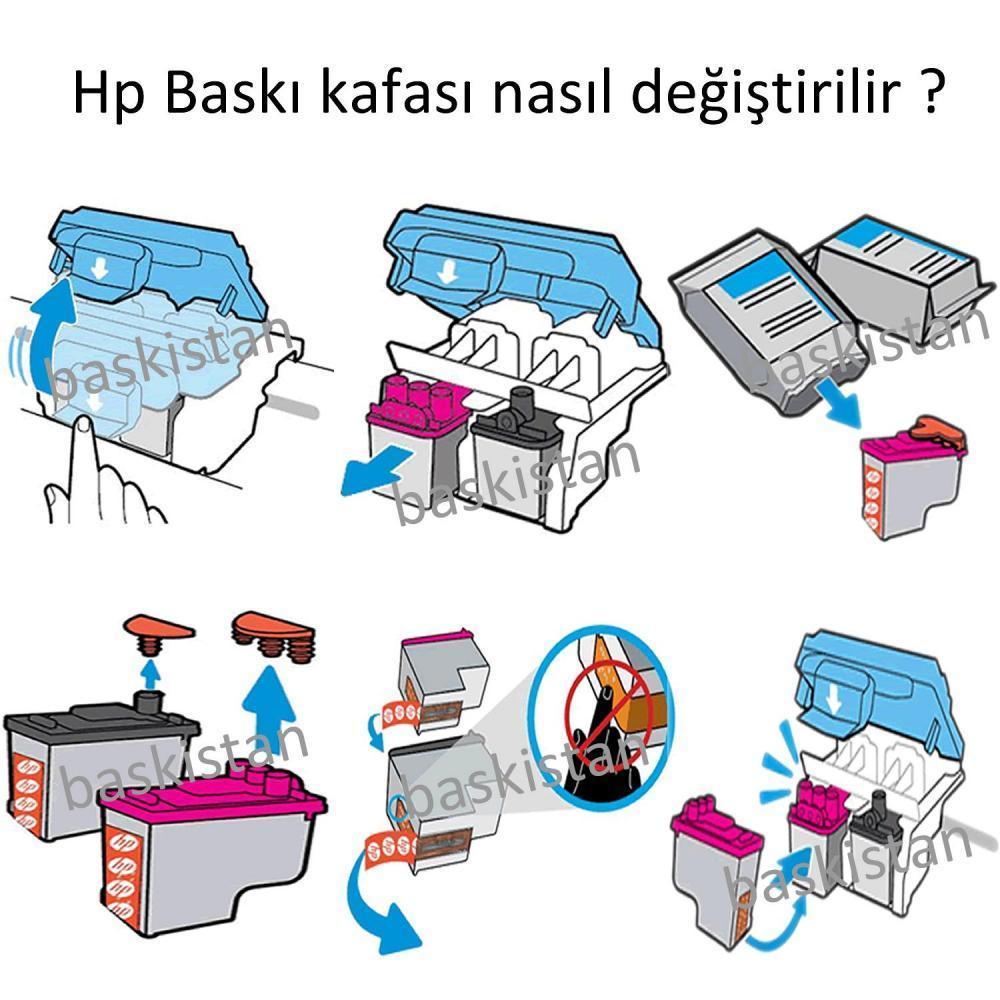 Hp Baskı kafası nasıl değiştirilir ?

baskistan

baskistan

baskistan

baskistan

baskistan

baskistan